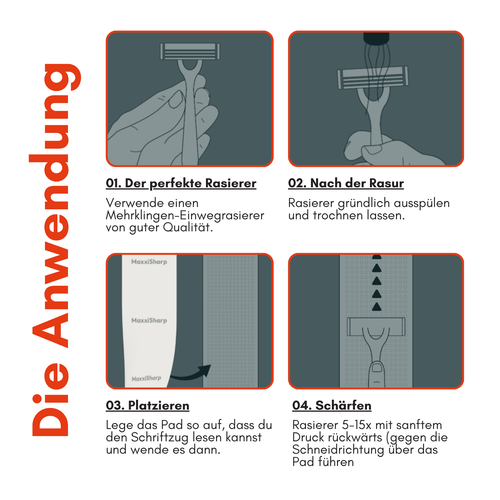 Die Anwendung

01. Der perfekte Rasierer

Verwende einen Mehrklingen-Einwegrasierer von guter Qualität.

02. Nach der Rasur

Rasierer gründlich ausspülen und trochnen lassen.

MaxxiSharp

MaxxiSharp

MaxxiSharp

03. Platzieren

Lege das Pad so auf, dass du den Schriftzug lesen kannst und wende es dann.

04. Schärfen

Rasierer 5-15x mit sanftem Druck rückwärts (gegen die Schneidrichtung über das Pad führen