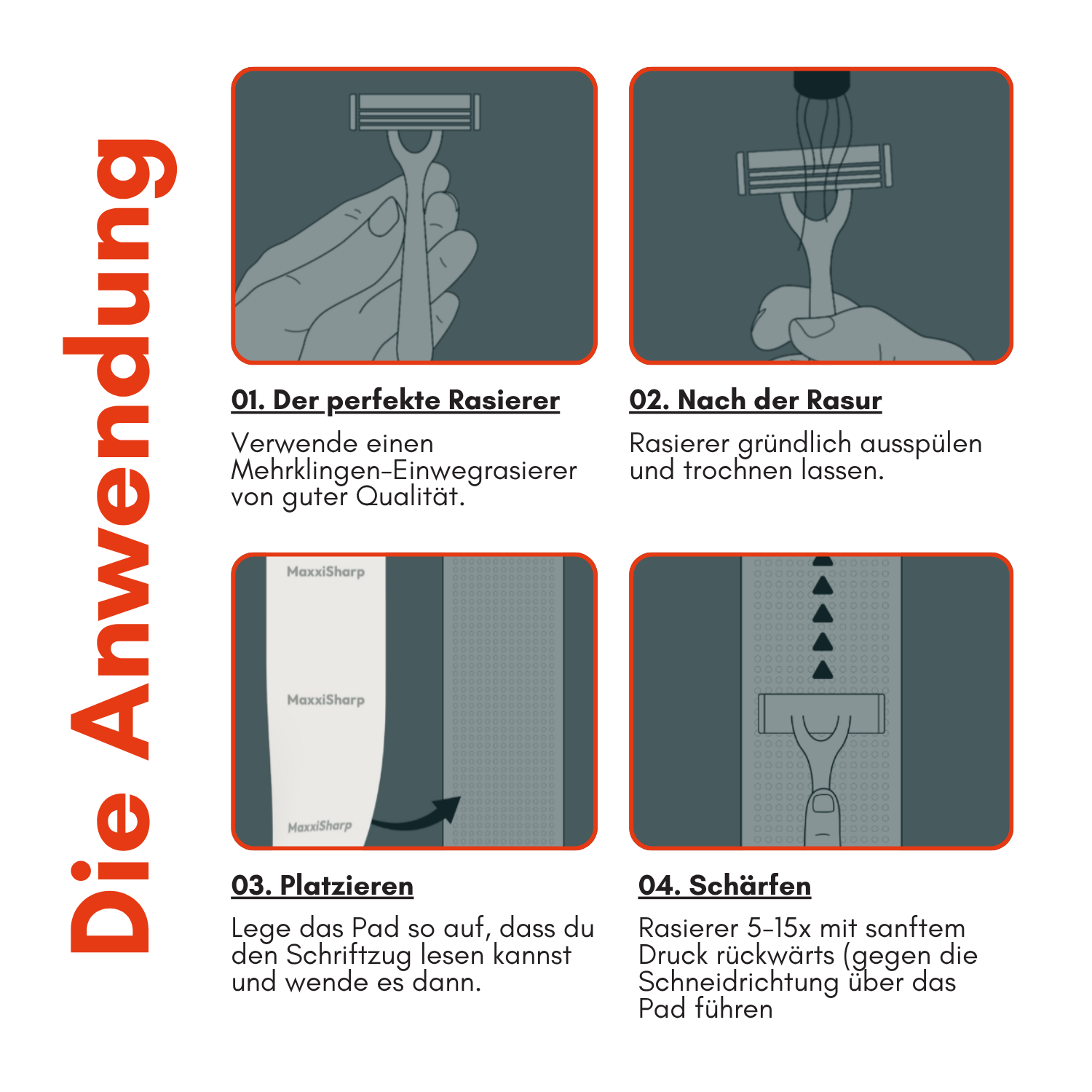 Die Anwendung

01. Der perfekte Rasierer

Verwende einen Mehrklingen-Einwegrasierer von guter Qualität.

02. Nach der Rasur

Rasierer gründlich ausspülen und trochnen lassen.

MaxxiSharp

MaxxiSharp

MaxxiSharp

03. Platzieren

Lege das Pad so auf, dass du den Schriftzug lesen kannst und wende es dann.

04. Schärfen

Rasierer 5-15x mit sanftem Druck rückwärts (gegen die Schneidrichtung über das Pad führen